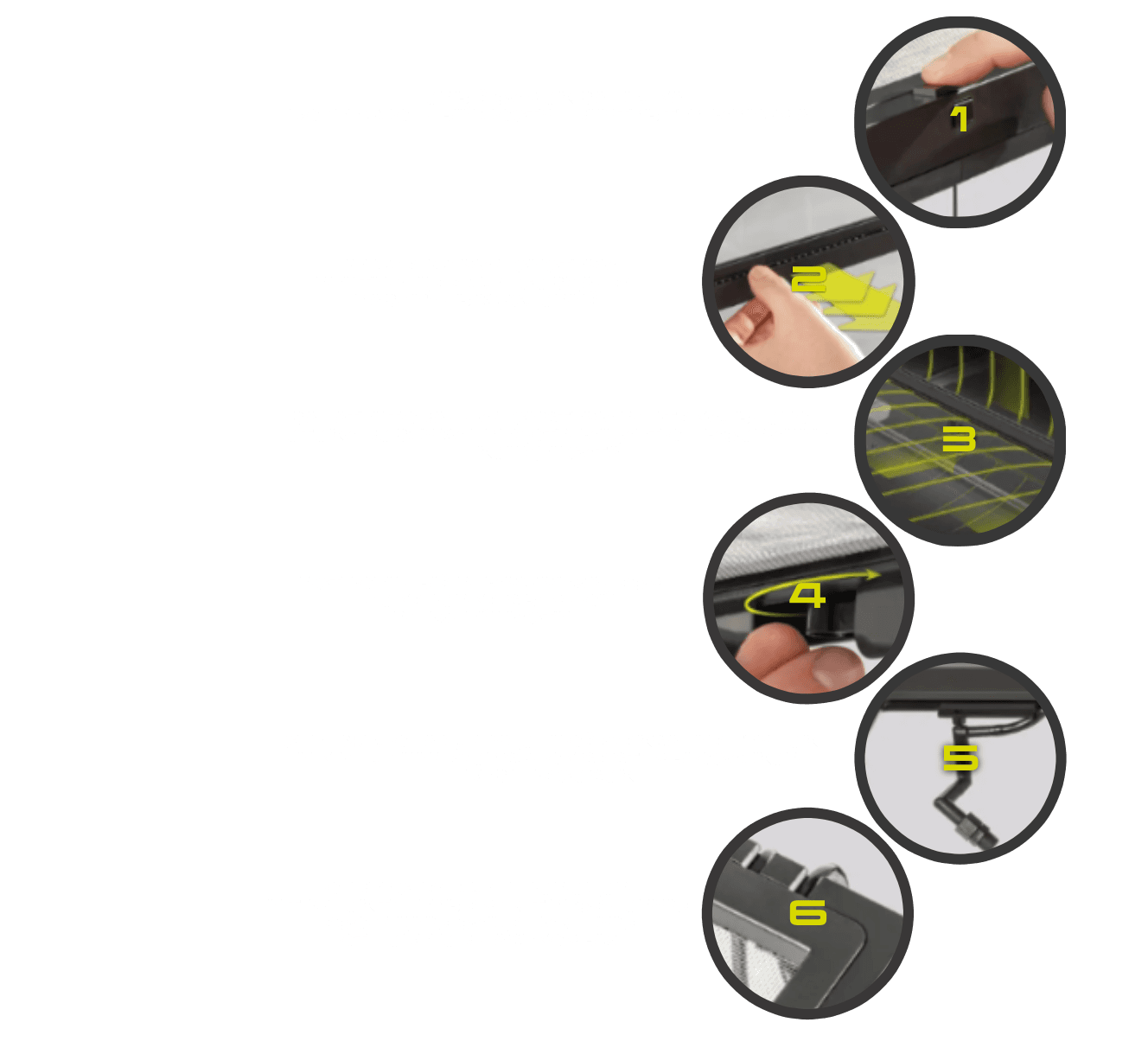 1

2

3

4

5

6